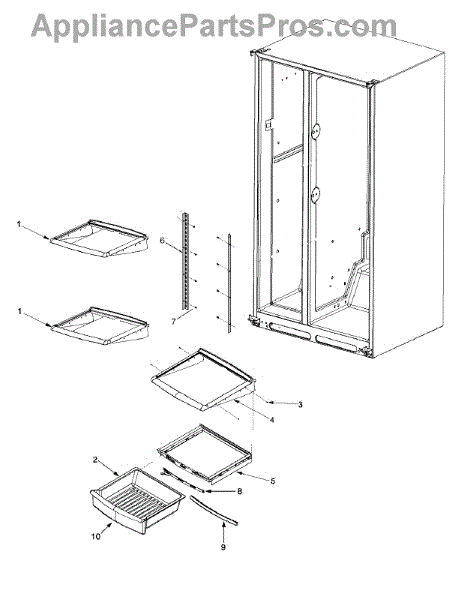 AppliancePartsPros.com

1
6
1
7
3
4
2
5
8
10
9