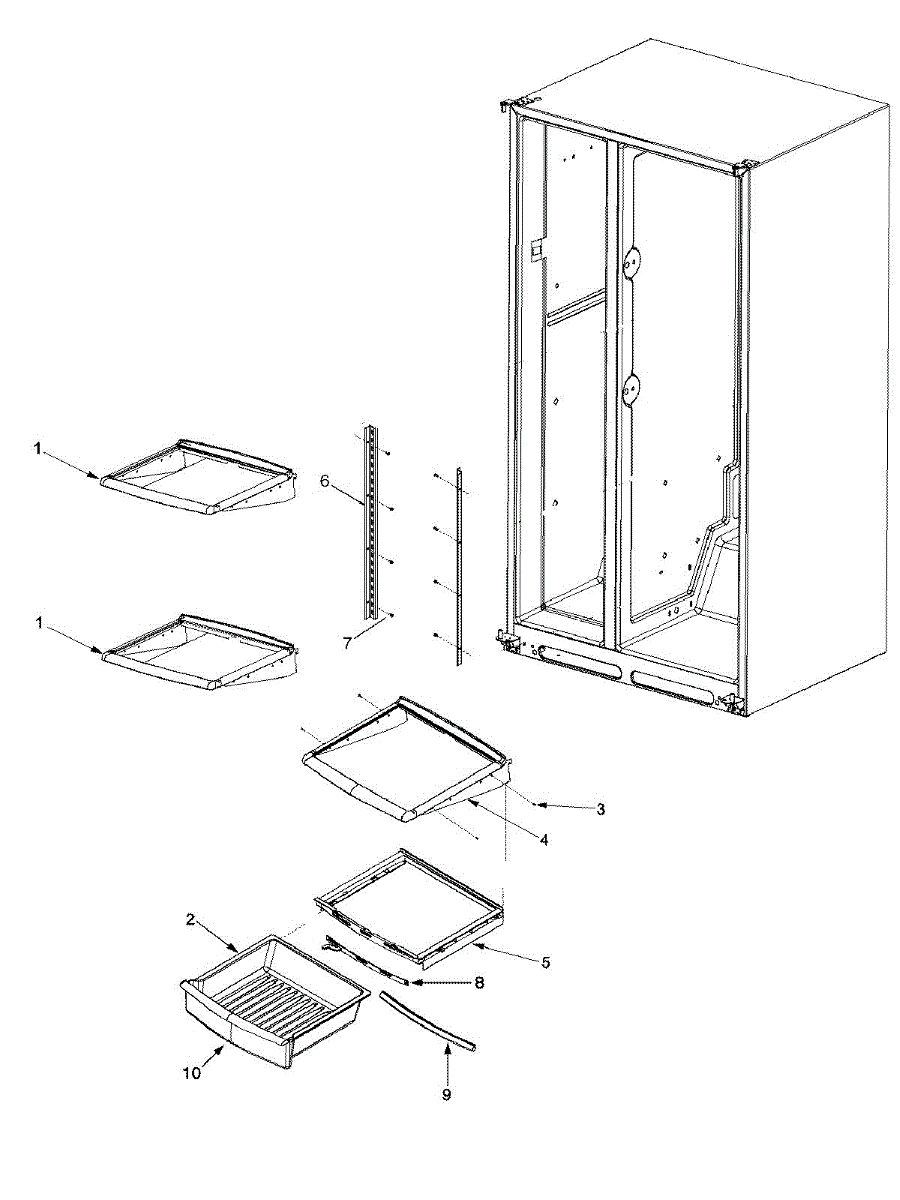 1
6
1
7
3
4
2
5
8
10
9