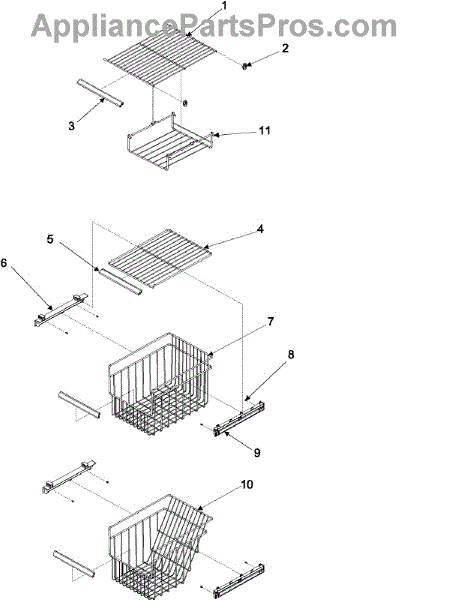 AppliancePartsPros.com
1
2
3
11
4
5
6
7
8
9
10