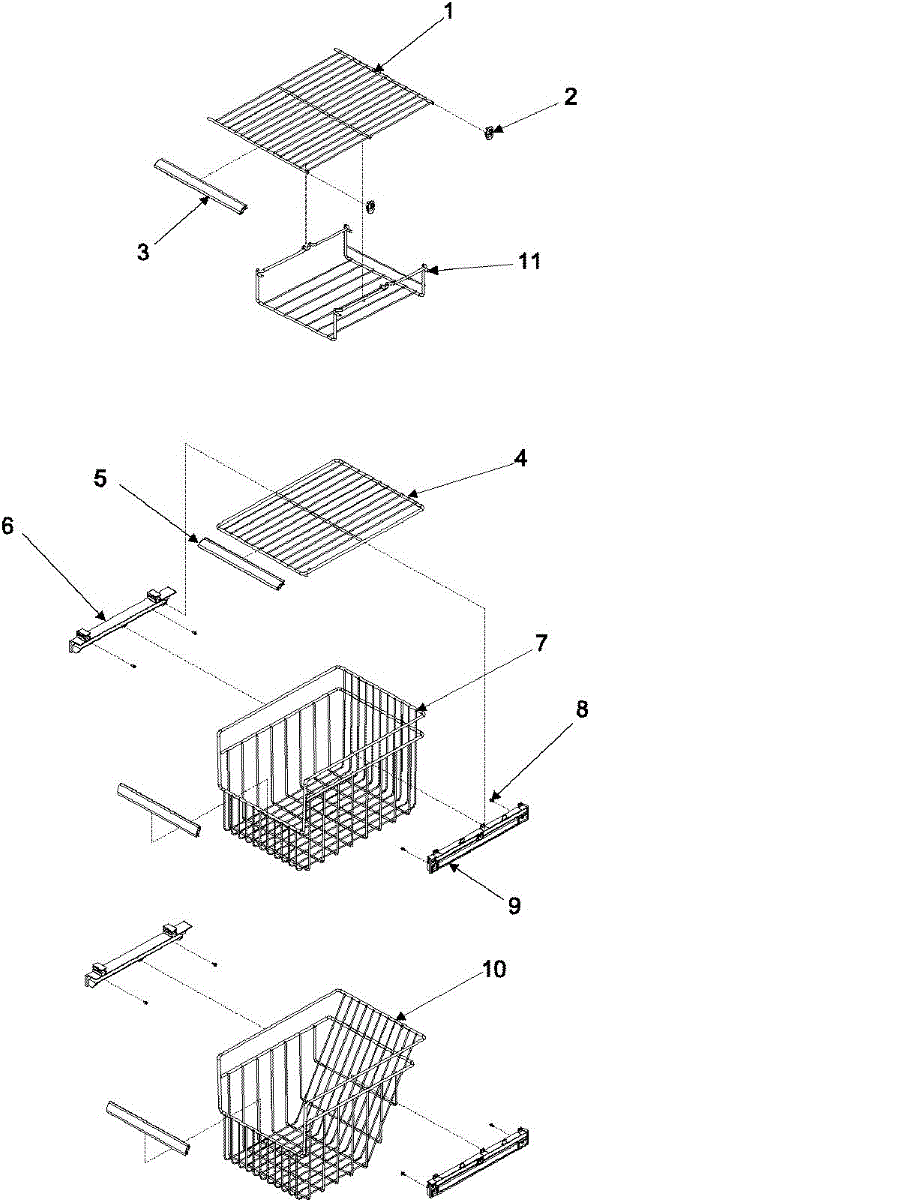 1
2
3
11
4
5
6
7
8
9
10