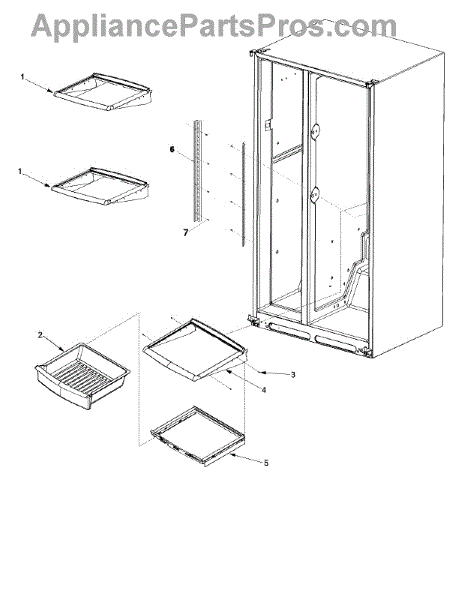 AppliancePartsPros.com

1

6

1

7

2

3

4

5