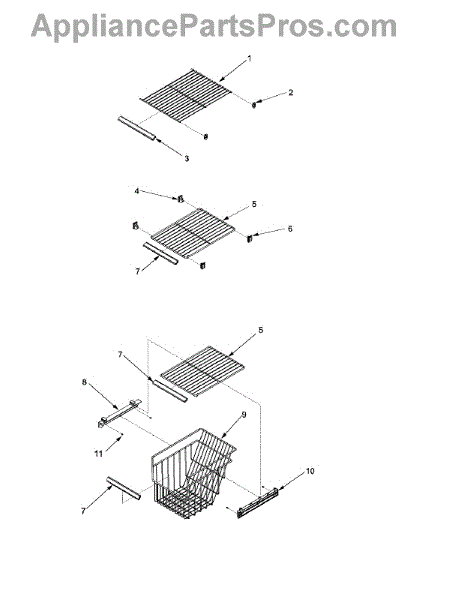 AppliancePartsPros.com

1
2
3

4
5
6
7

5
7
8
9
11
10
7