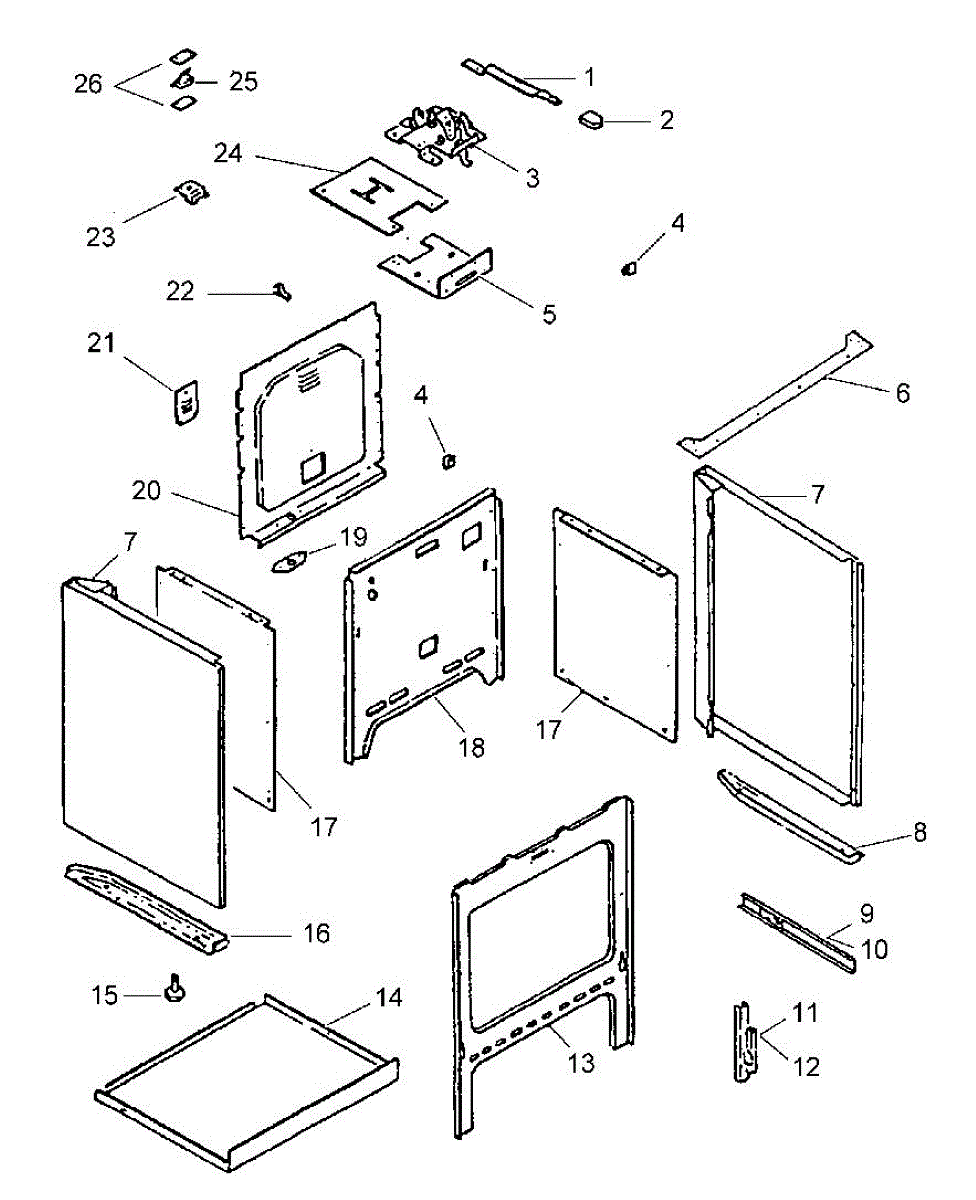 26
25
1
2
24
3
23
4
22
5
21
6
4
20
7
19
7
17
18
17
8
16
9
10
15
14
13
11
12