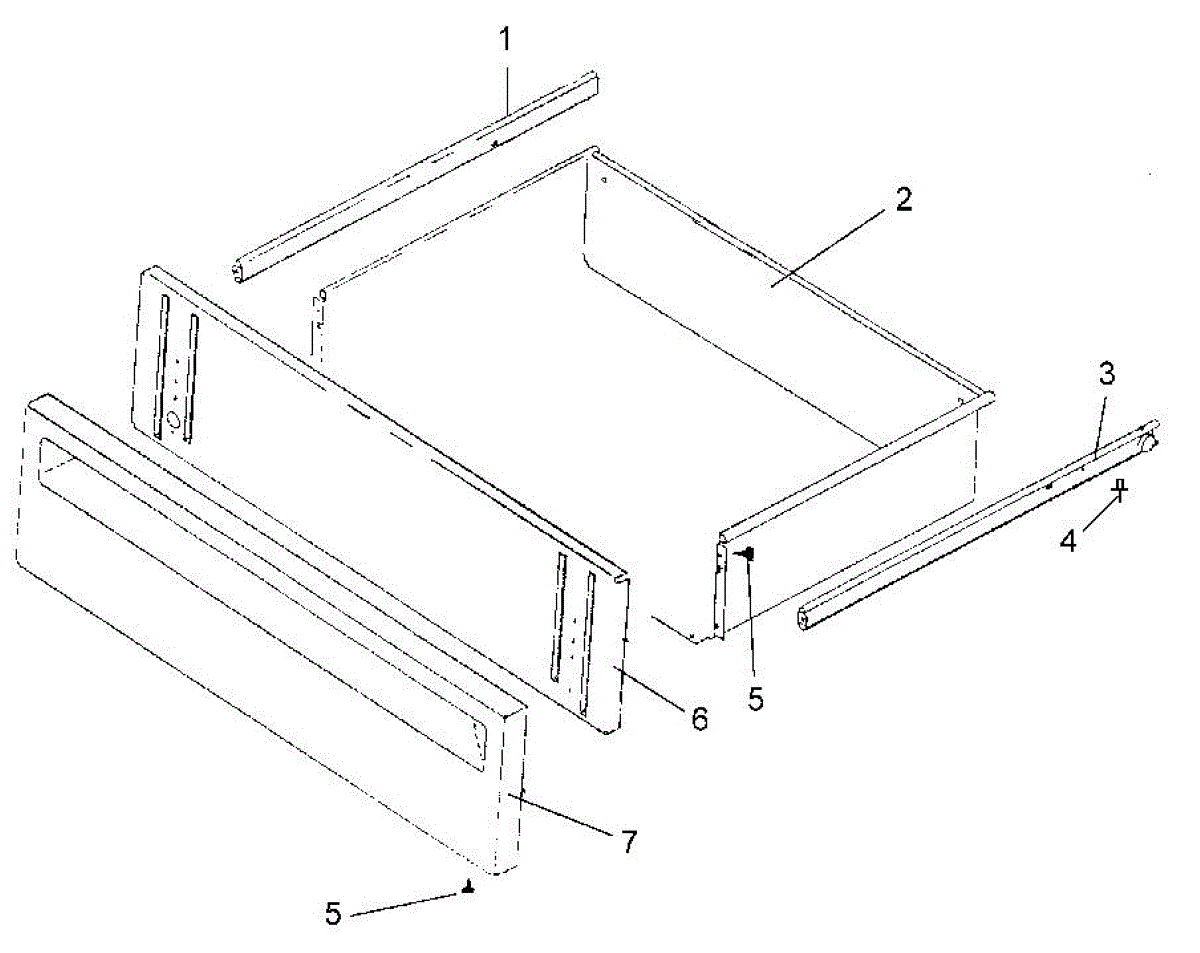 1
2
3
4
5
6
7
5