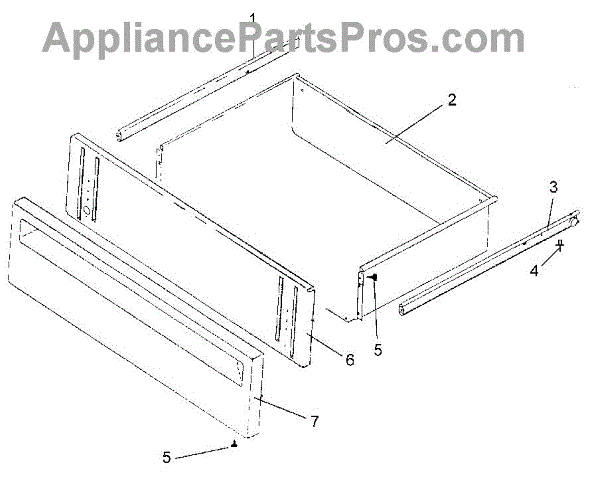 AppliancePartsPros.com

1

2

3

4

5

6

7

5