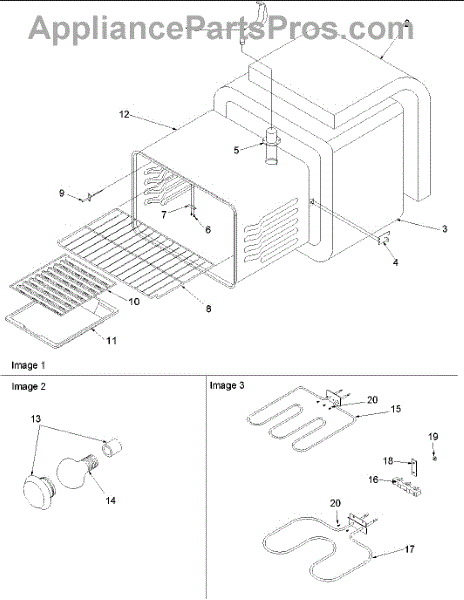 AppliancePartsPros.com

12
5
9
7
6
3
4
10
8
11
Image 1

Image 2
13
14

Image 3
20
15
19
18
16
20
17