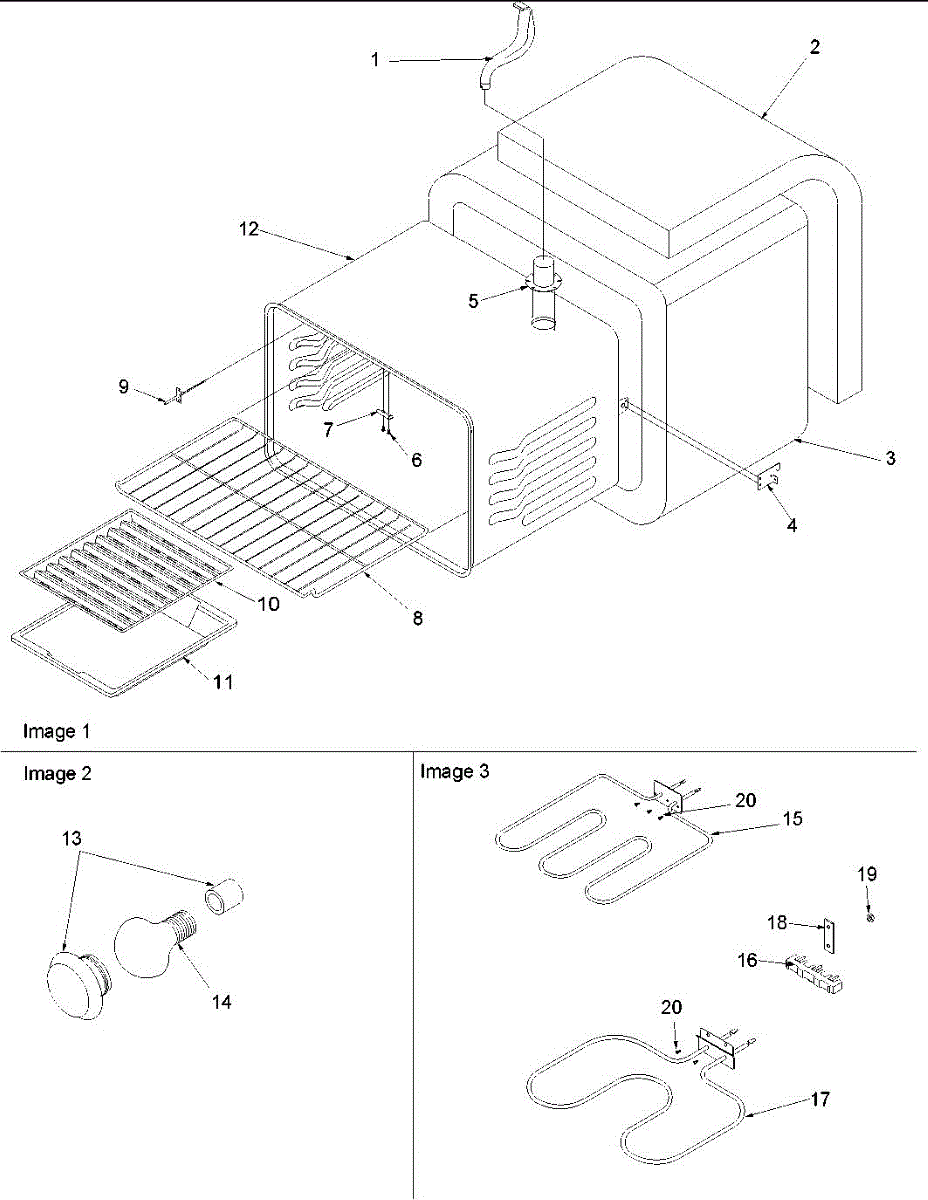 1
2
12
5
9
7
6
3
4
10
8
11

Image 1

Image 2

13
14

Image 3

20
15
19
18
16
20
17