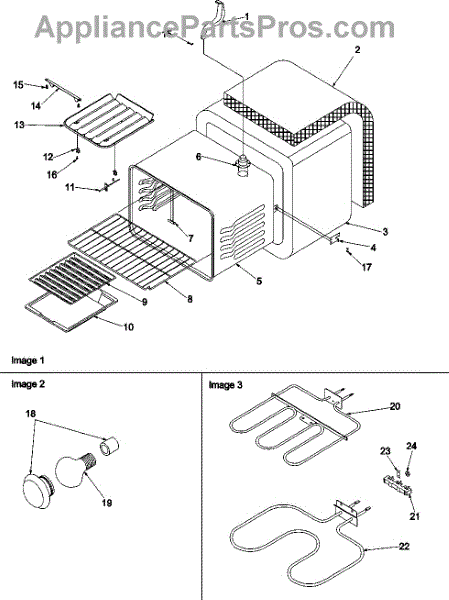 AppliancePartsPros.com

1
1
2
15
14
13
12
16
11
6
7
3
4
17
5
8
9
10

Image 1

Image 2

18
19

Image 3

20
23
24
21
22