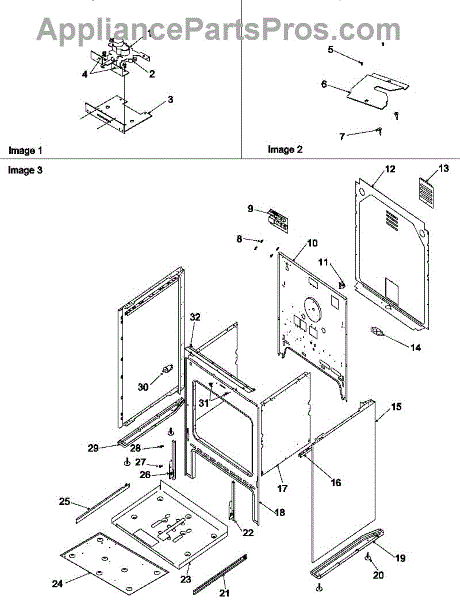 AppliancePartsPros.com

1
4
2
3
Image 1

5
6
7
Image 2

Image 3
12
13
9
8
10
11
14
32
30
31
15
29
28
27
26
16
17
25
18
22
19
20
24
23
21