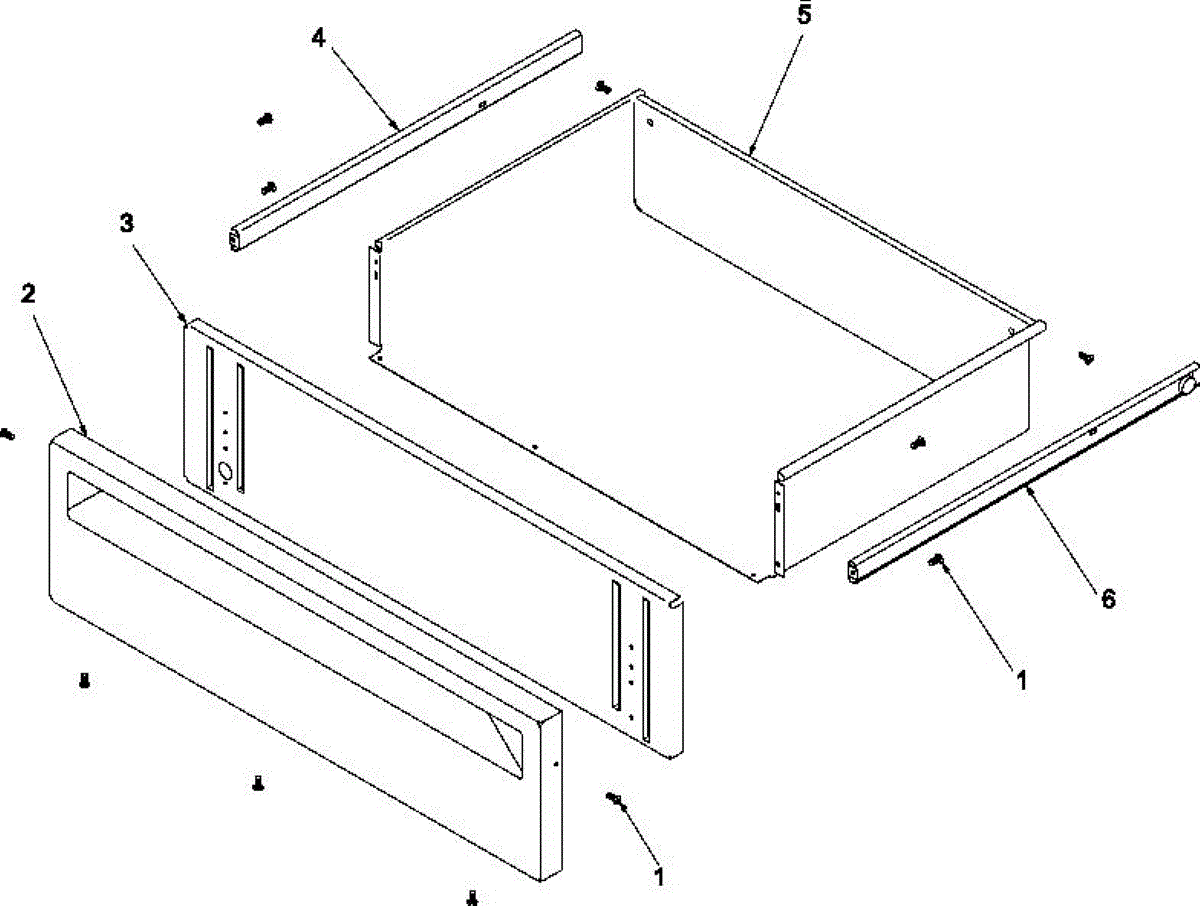 4
5
3
2
6
1
1