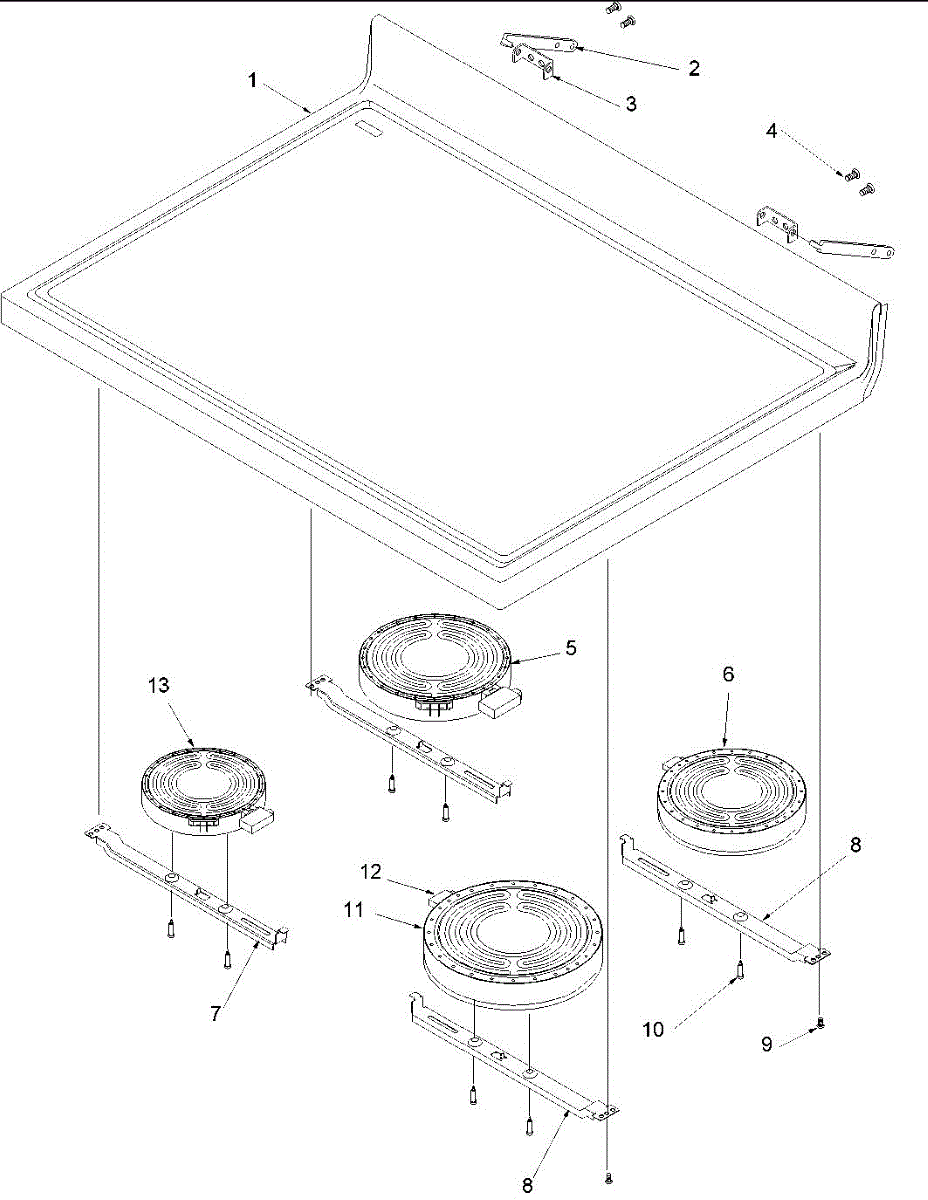 1
2
3
4
5
13
6
8
12
11
7
10
9
8