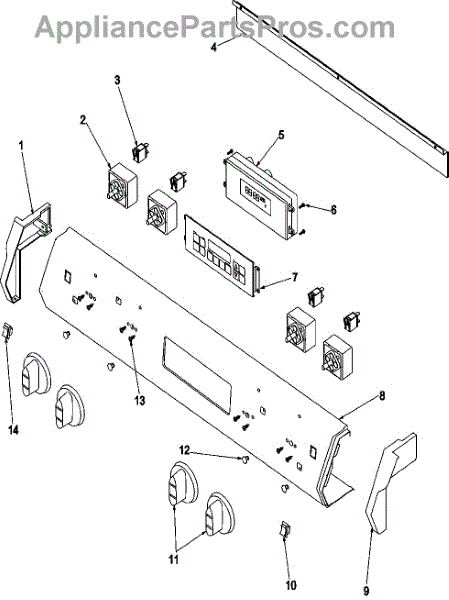 AppliancePartsPros.com

4
3
2
5
1
6
7
8
13
14
12
11
10
9