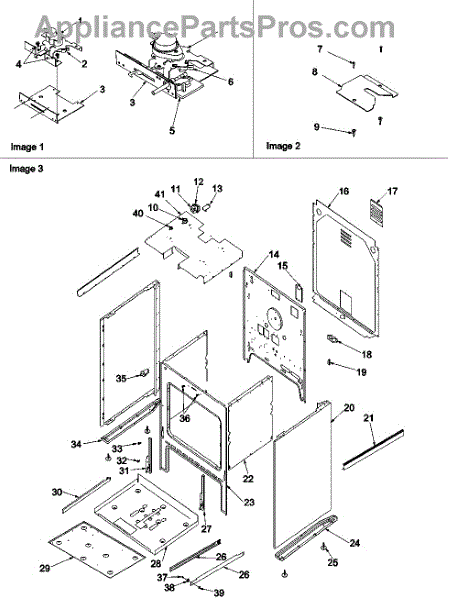 AppliancePartsPros.com

1
4
2
3
3
6
5
Image 1

7
8
9
Image 2

Image 3
12
11
13
41
10
40
16
17
14
15
18
19
35
36
20
21
34
33
32
31
22
23
30
27
24
25
29
28
26
26
37
38
39