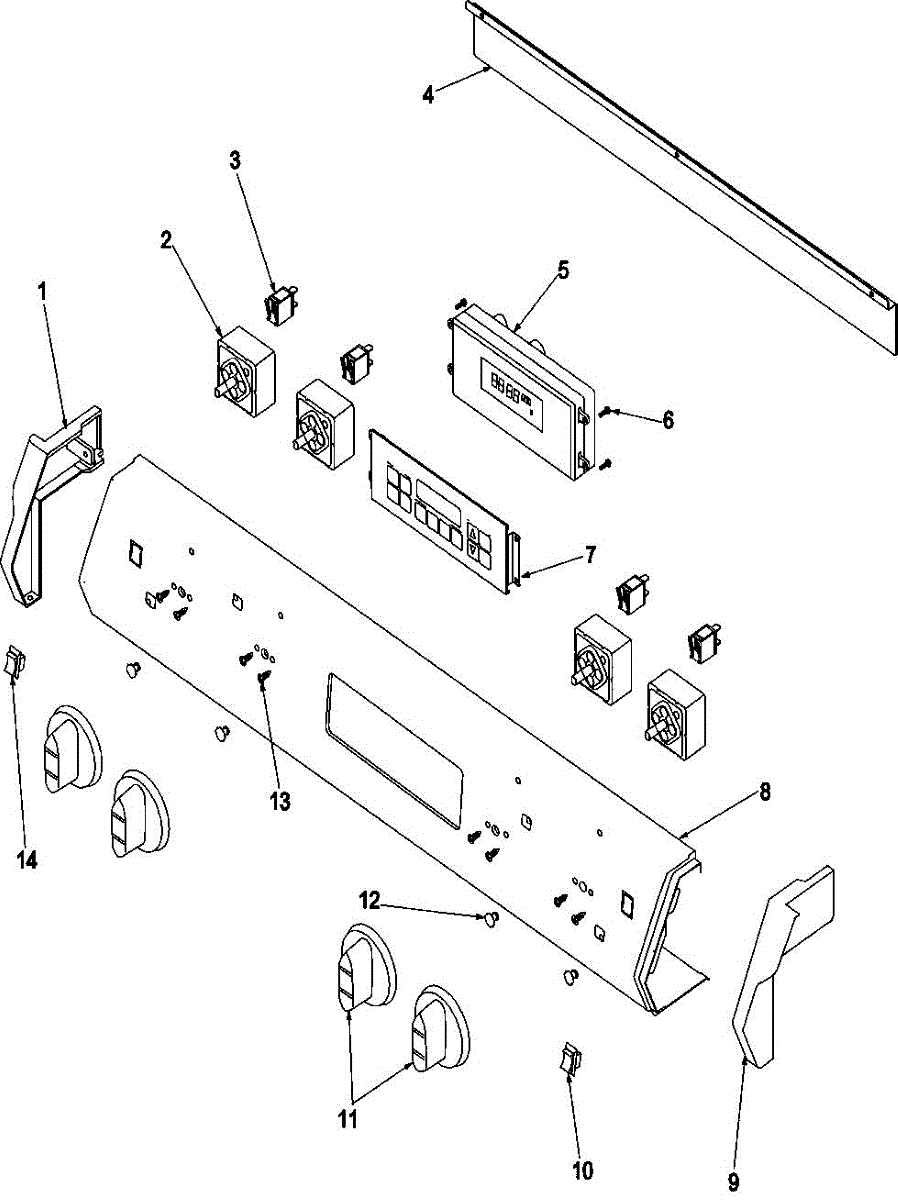 4
3
2
1
5
6
7
8
13
14
12
11
10
9