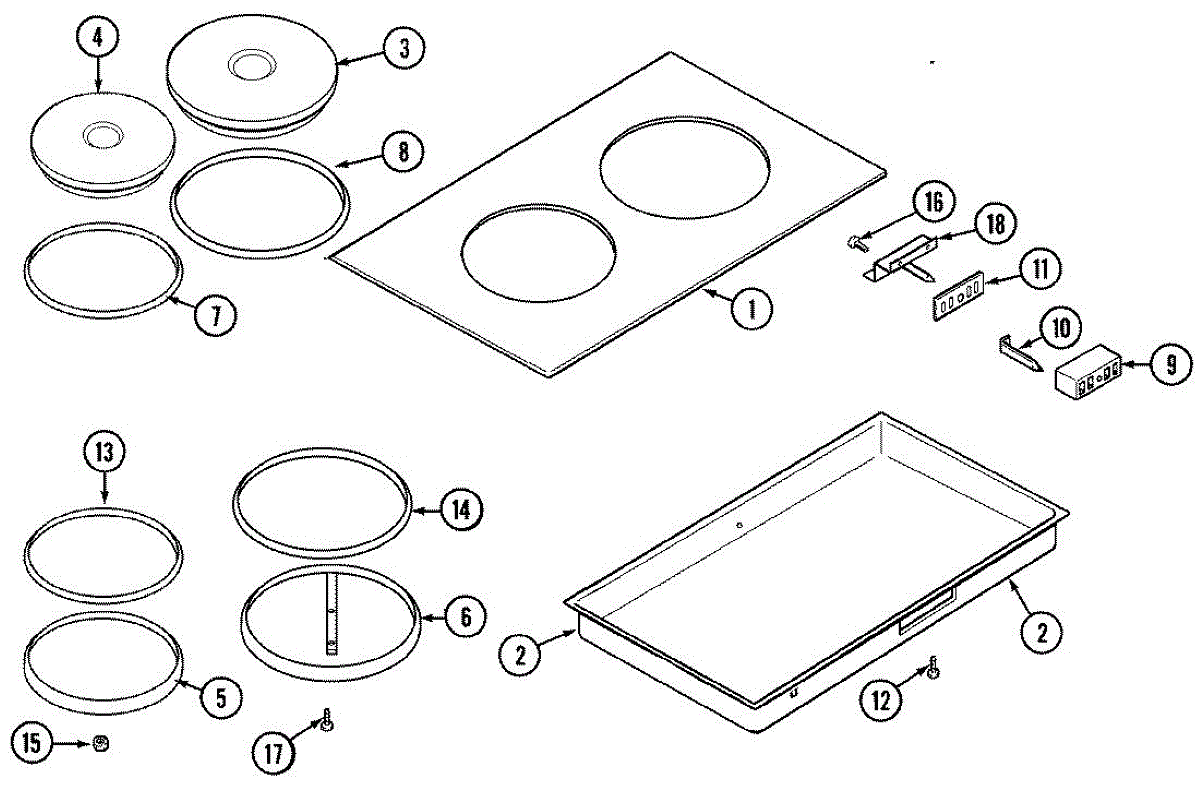 4
3
8
7
1
16
18
11
10
9
13
14
6
5
2
2
12
15
17