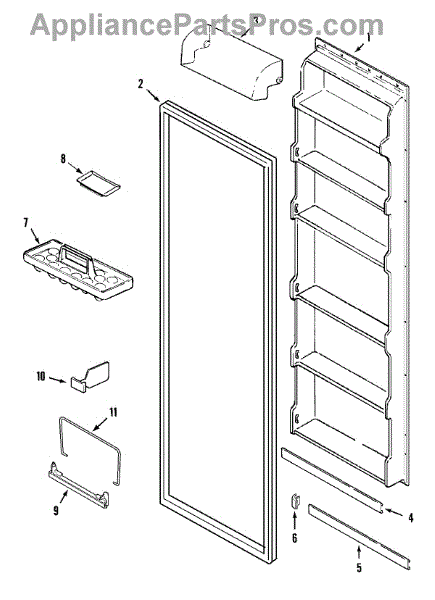 AppliancePartsPros.com

3
1
2
8
7
10
11
9
6
4
5