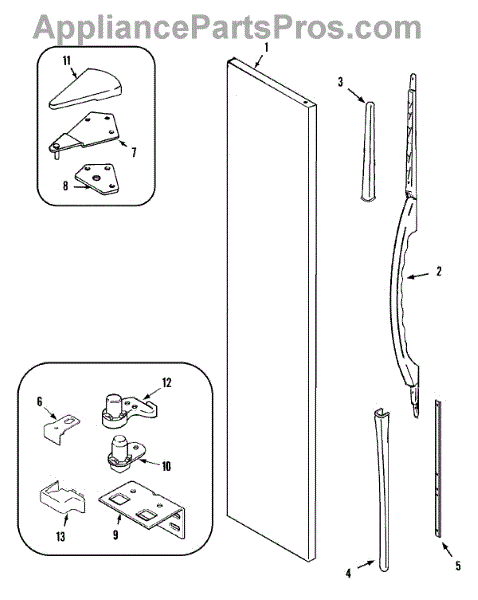 AppliancePartsPros.com

11
7
8
1
3
2
12
6
10
13
9
4
5