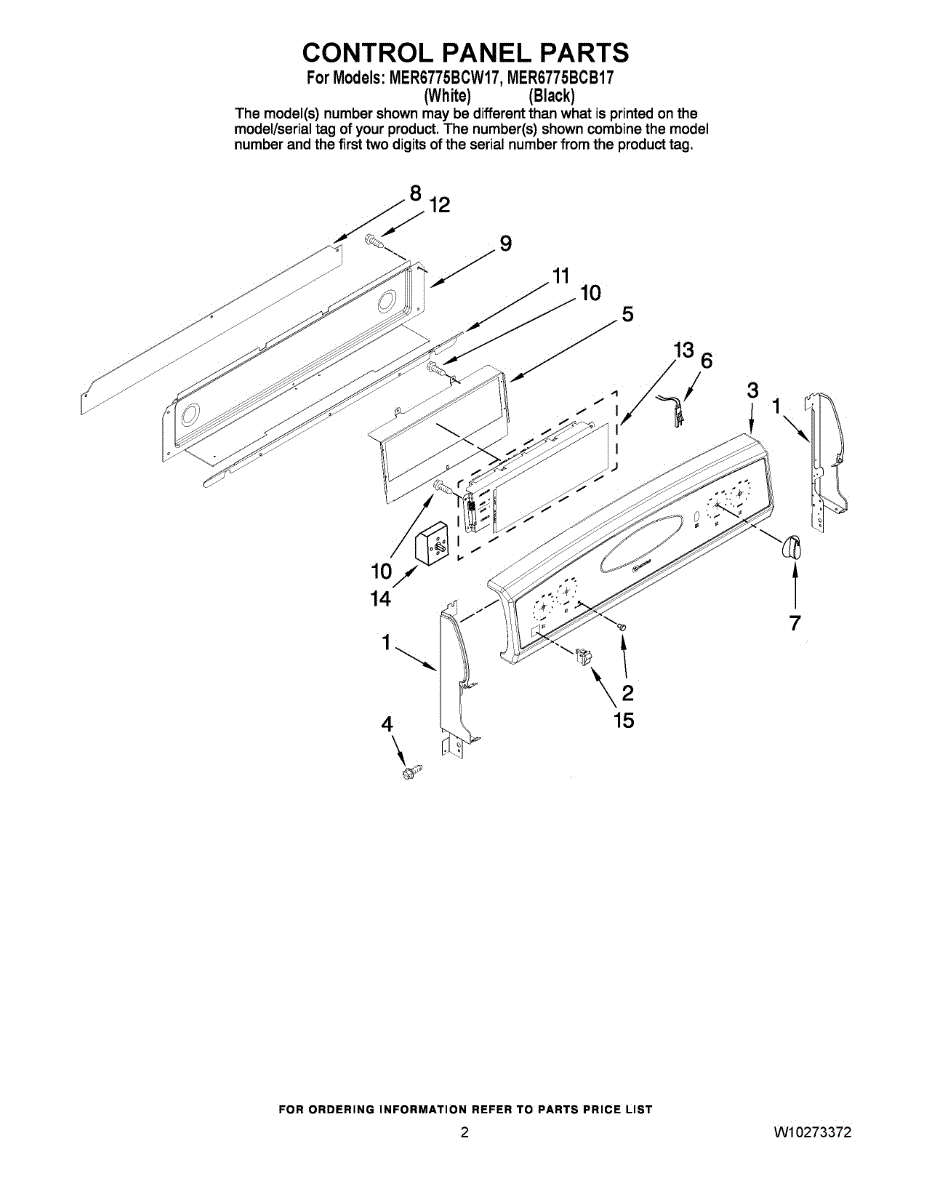 CONTROL PANEL PARTS
For Models: MER6775BCW17, MER6775BCB17
(White) (Black)
The model(s) number shown may be different than what is printed on the model/serial tag of your product. The number(s) shown combine the model number and the first two digits of the serial number from the product tag.

8
12
9
11
10
5
13
6
3
1
10
14
7
1
2
15
4

FOR ORDERING INFORMATION REFER TO PARTS PRICE LIST
2
W10273372