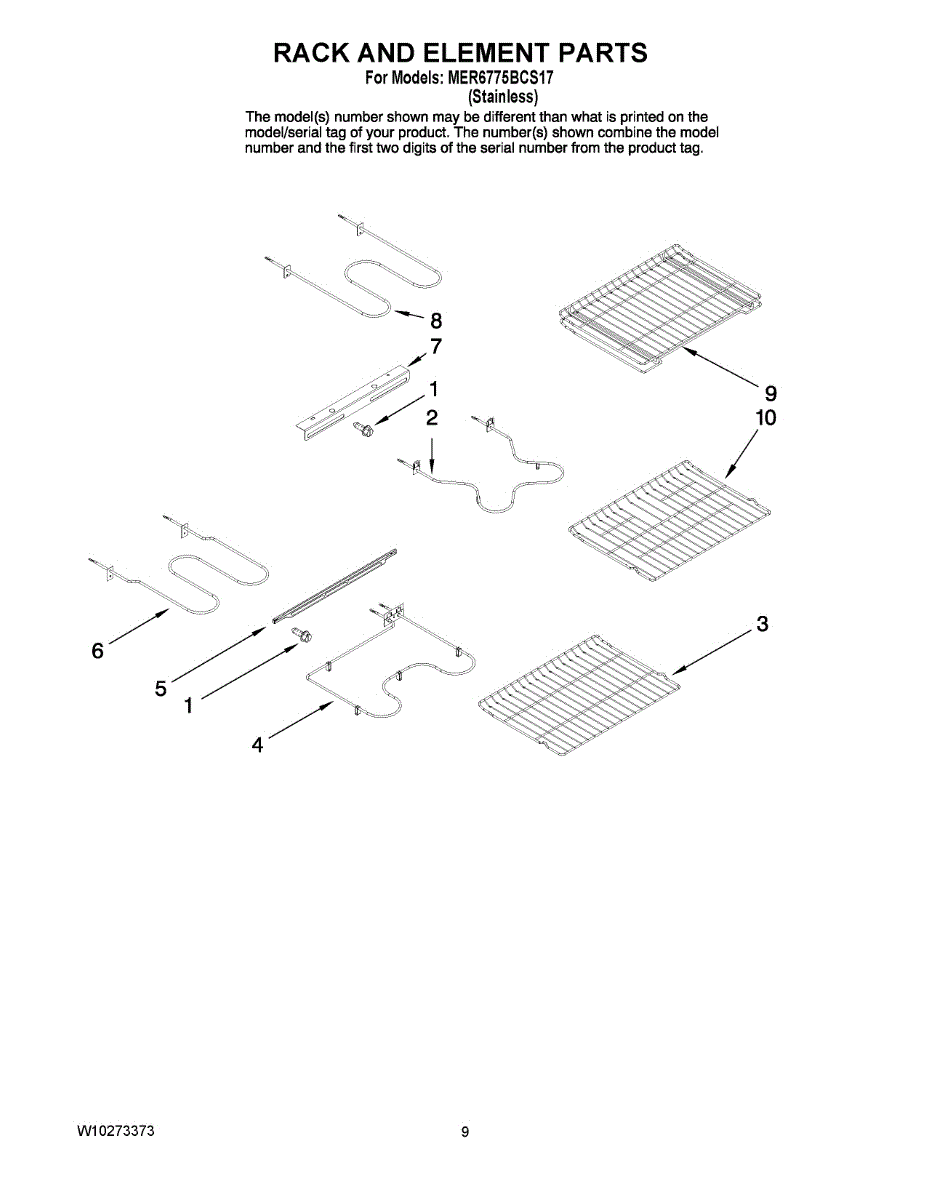 RACK AND ELEMENT PARTS
For Models: MER6775BCS17
(Stainless)

The model(s) number shown may be different than what is printed on the model/serial tag of your product. The number(s) shown combine the model number and the first two digits of the serial number from the product tag.

8
7
1
2
9
10
6
5
1
4
3

W10273373

9