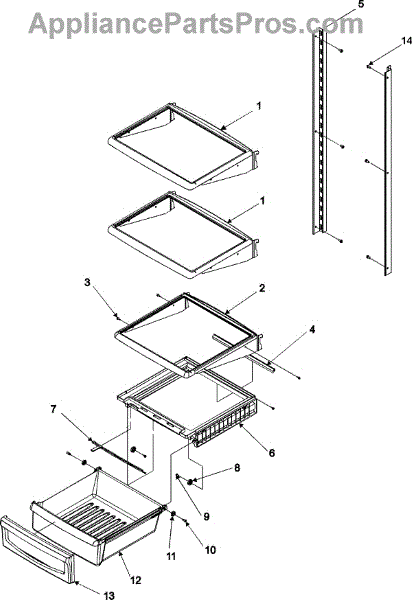 AppliancePartsPros.com

5
14
1
1
3
2
4
7
6
8
9
10
11
12
13