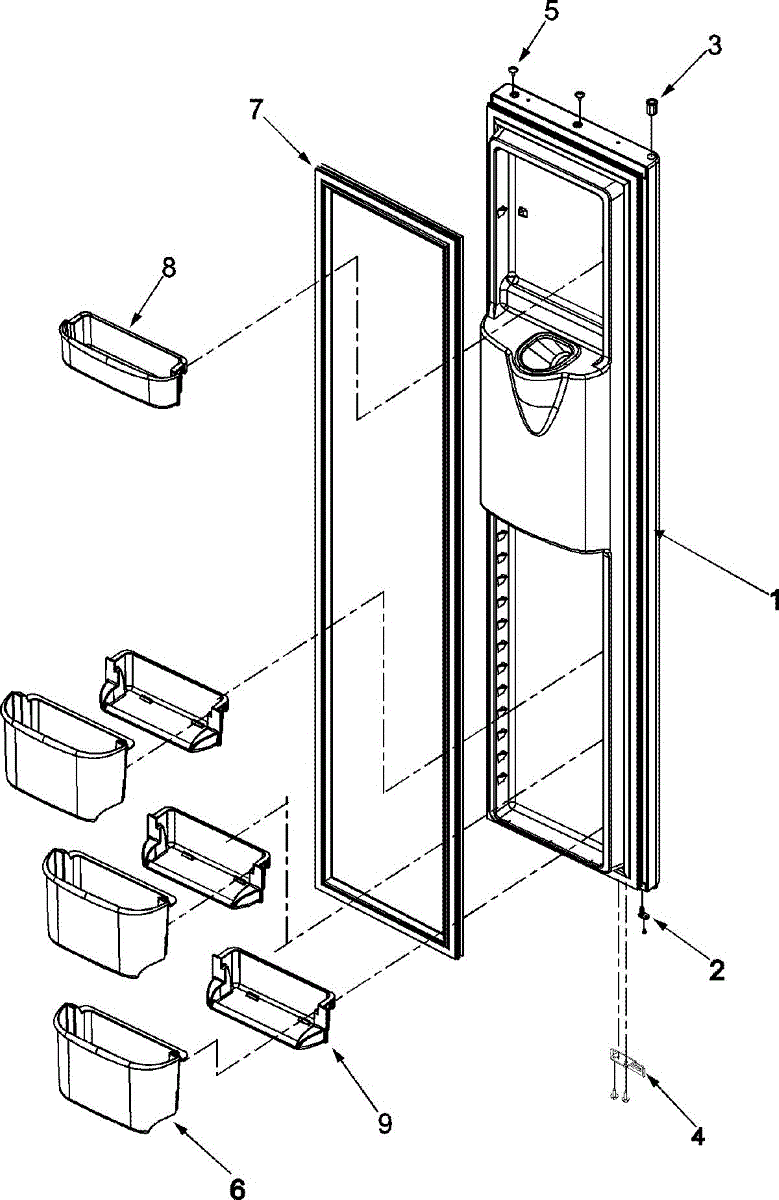 5
3
7
8
1
2
9
4
6