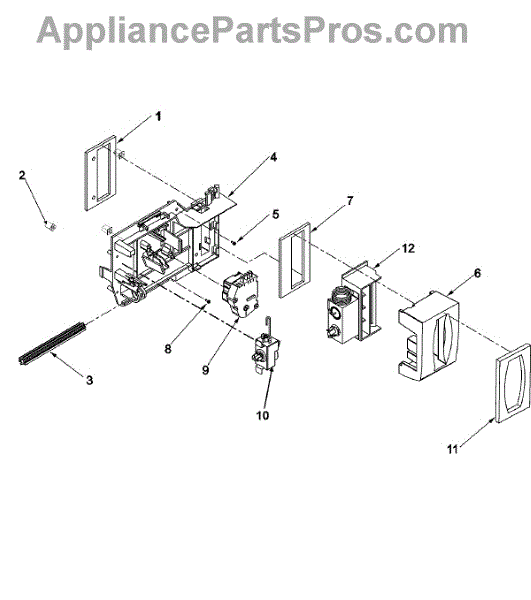 AppliancePartsPros.com

1
2
4
5
7
12
6
8
9
3
10
11