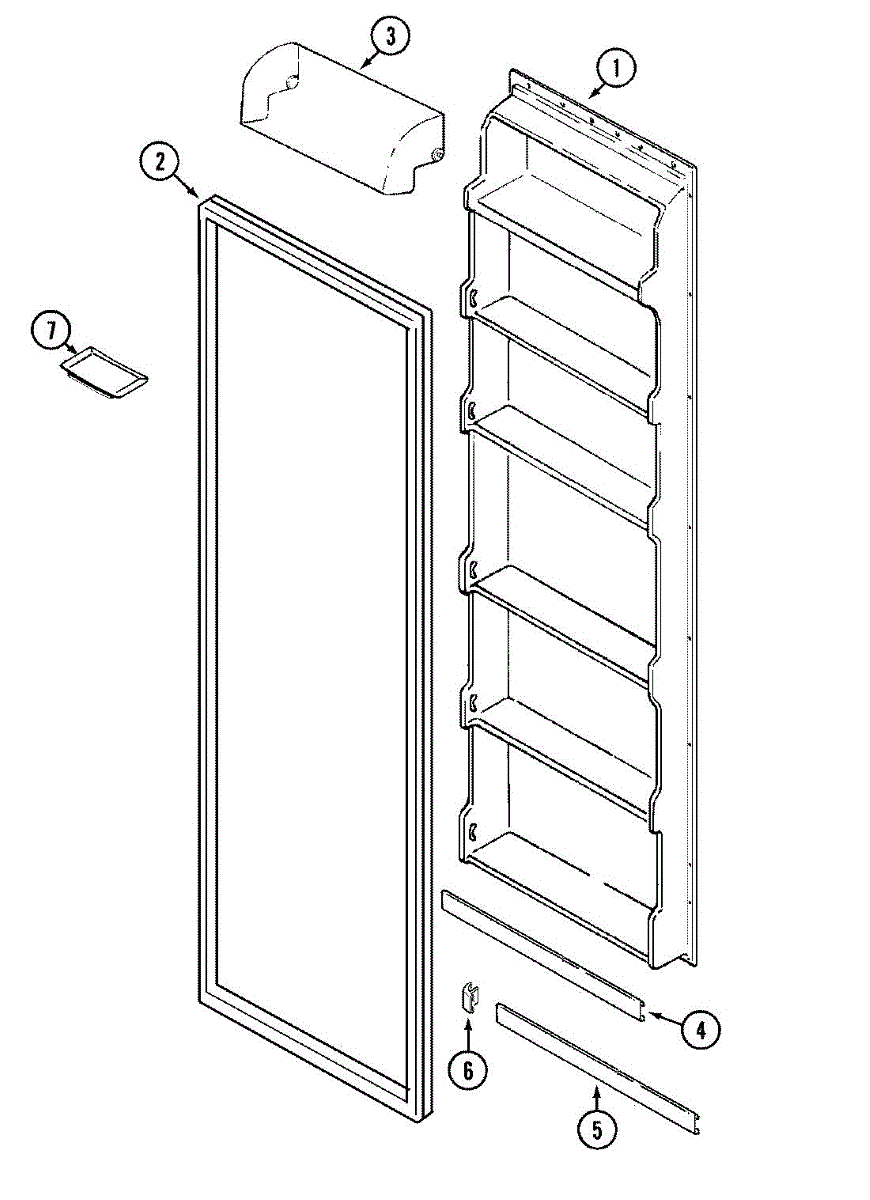 3
1
2
7
4
6
5