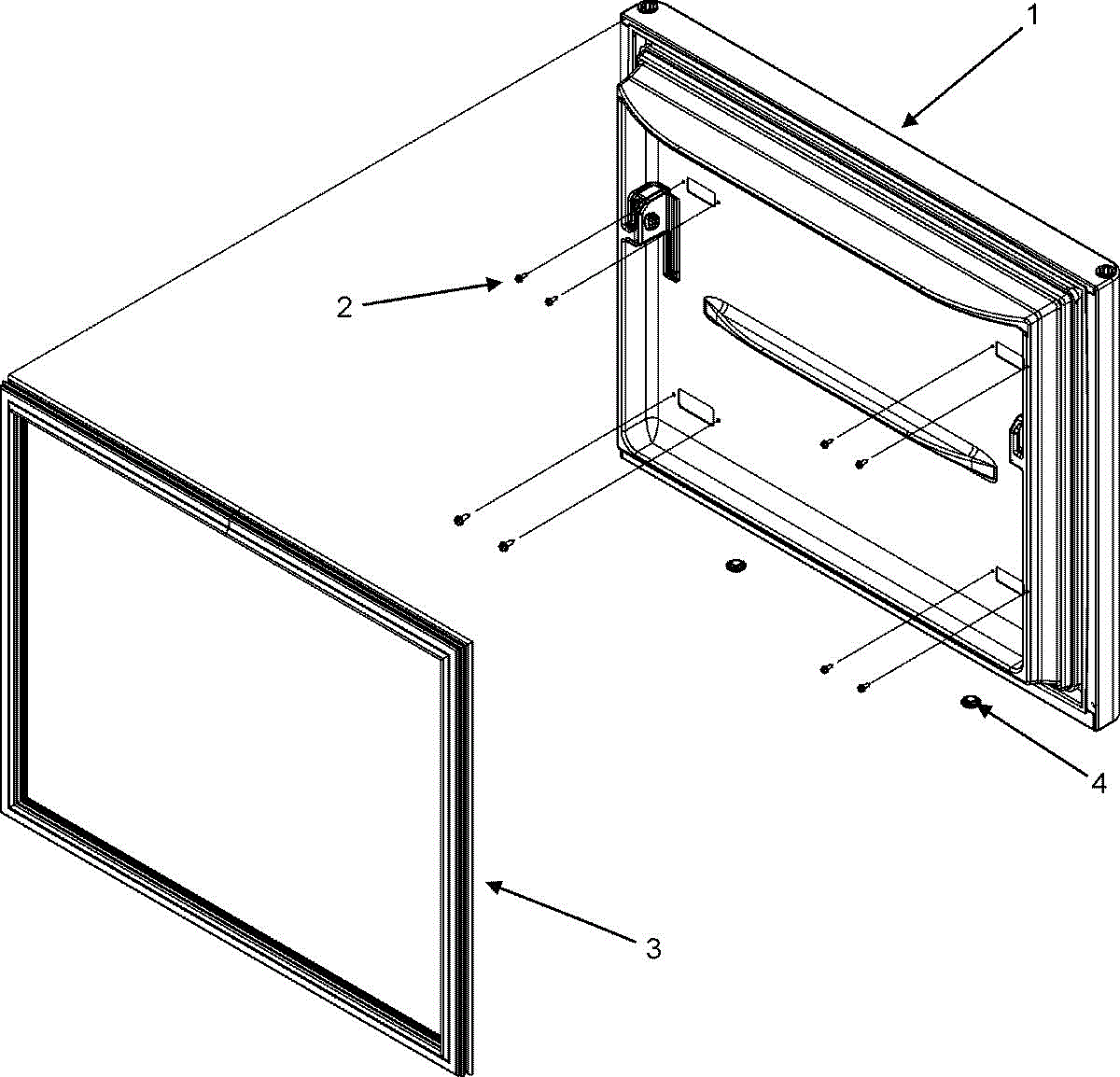 1
2
4
3