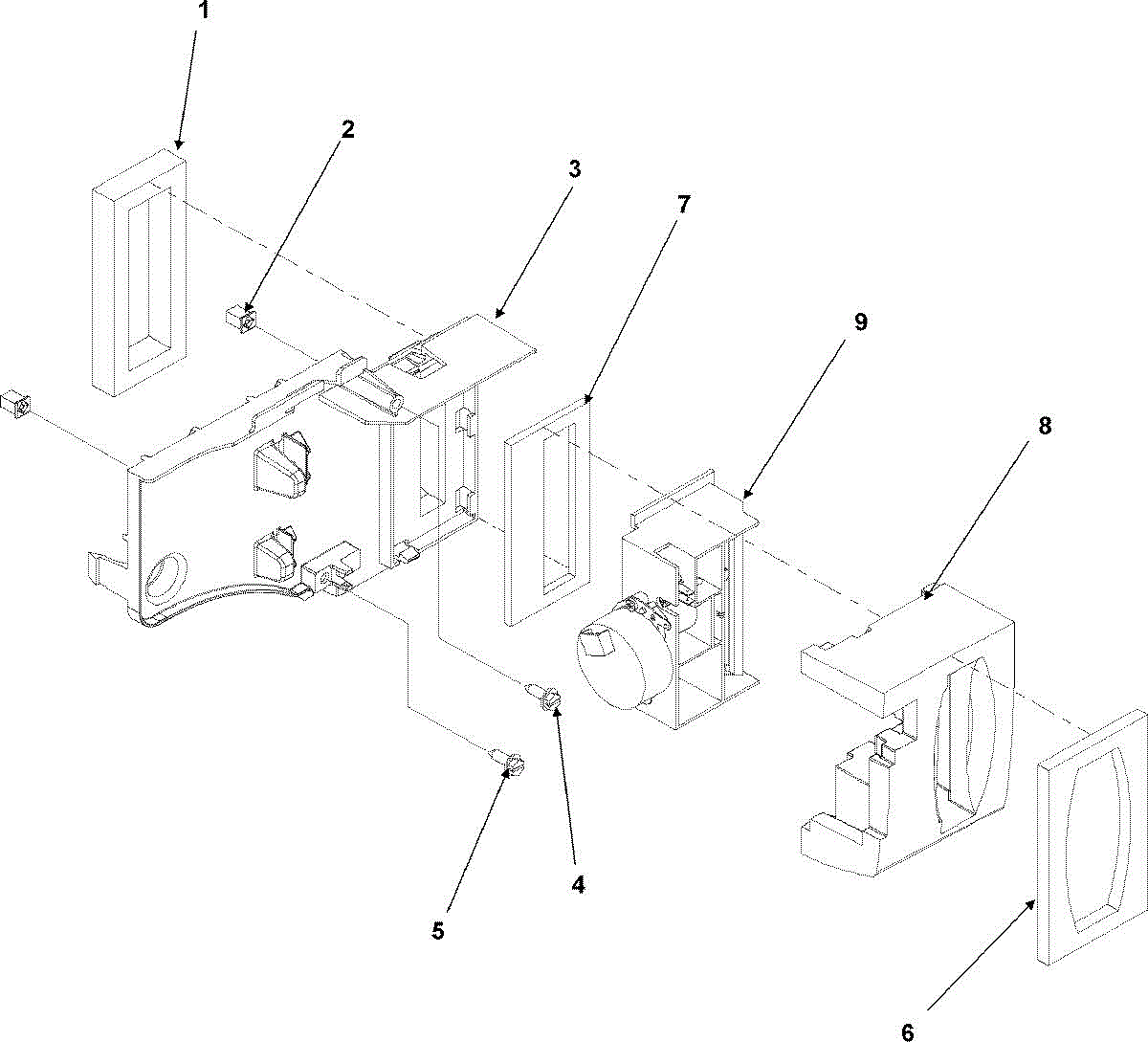 1
2
3
7
9
8
4
5
6