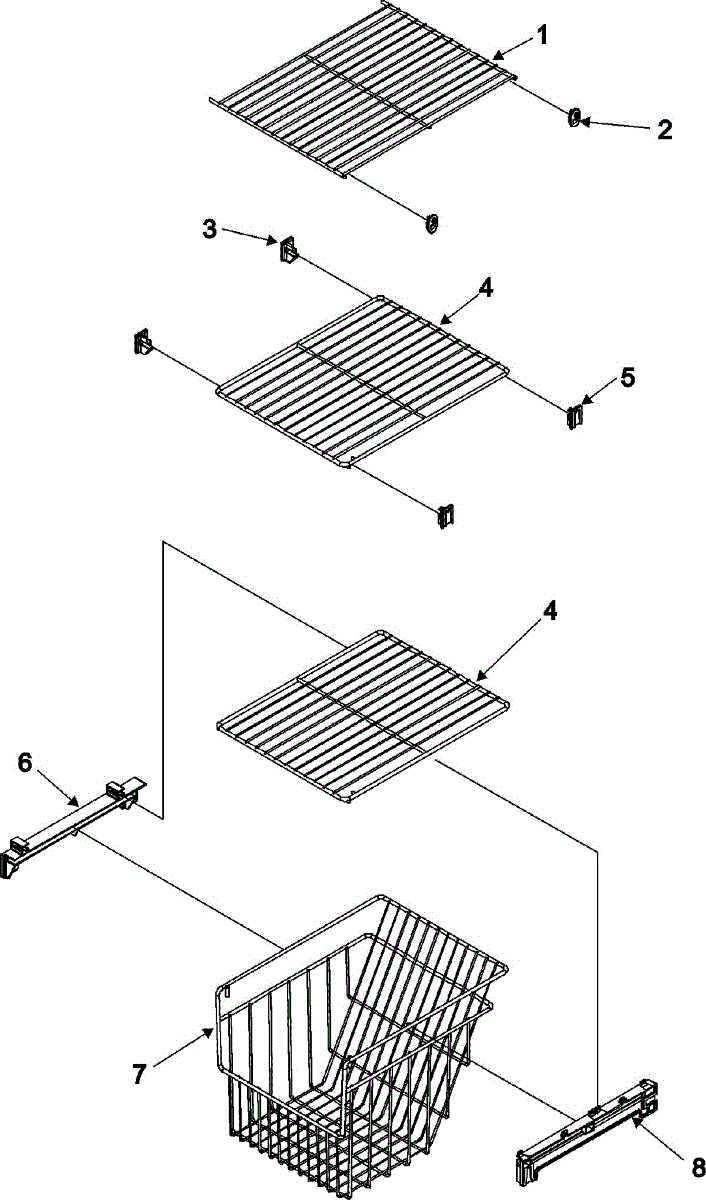 1
2
3
4
5
4
6
7
8