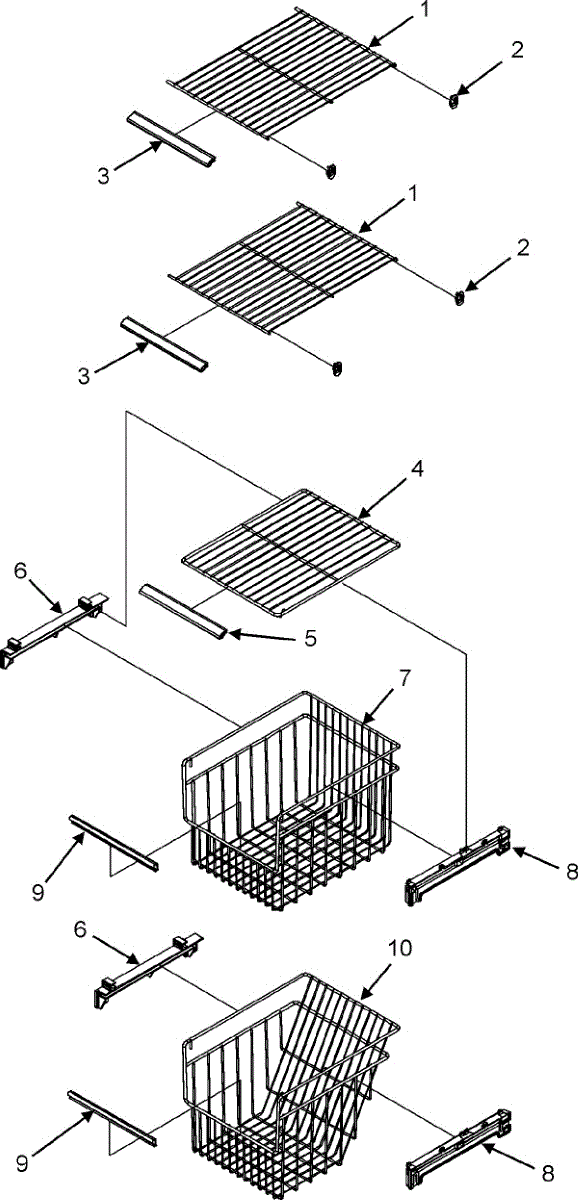 1
2
3
1
2
3
4
6
5
7
9
8
6
10
9
8