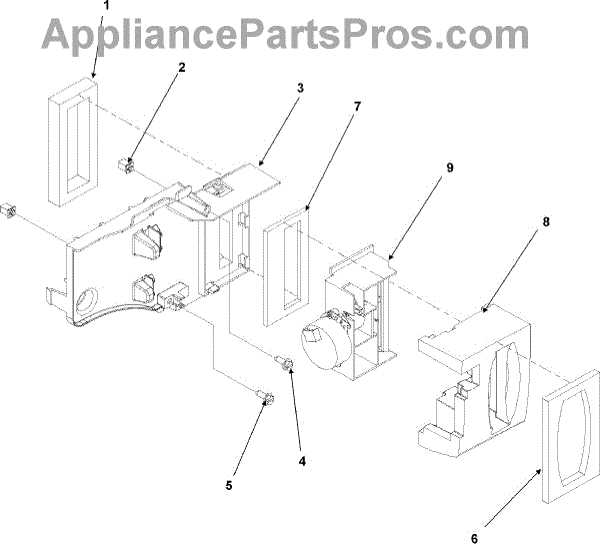 AppliancePartsPros.com

1
2
3
7
9
8
4
5
6