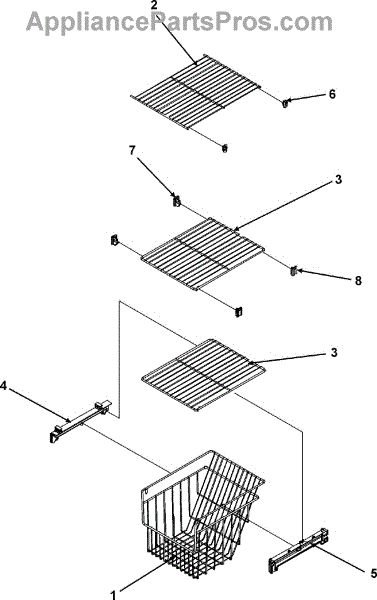 AppliancePartsPros.com

2

6

7

3

8

3

4

1

5