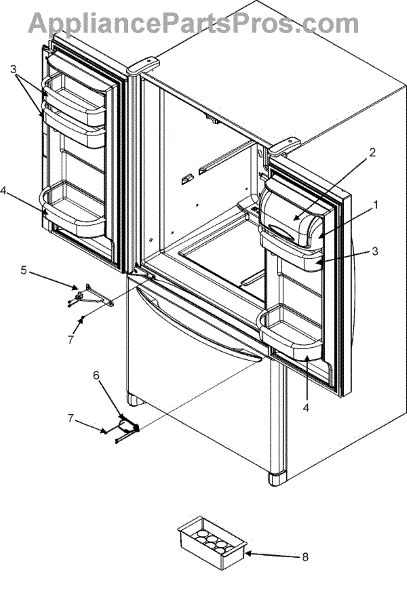 AppliancePartsPros.com

3
2
1
4
3
5
7
4
6
7
8