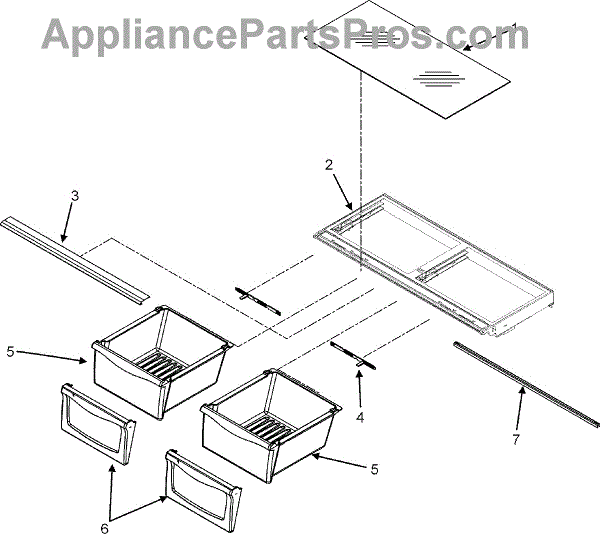 AppliancePartsPros.com

1
2
3
5
4
7
5
6