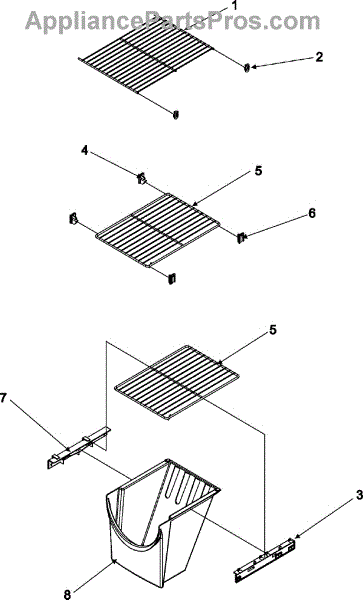 AppliancePartsPros.com

1
2
4
5
6
5
7
3
8