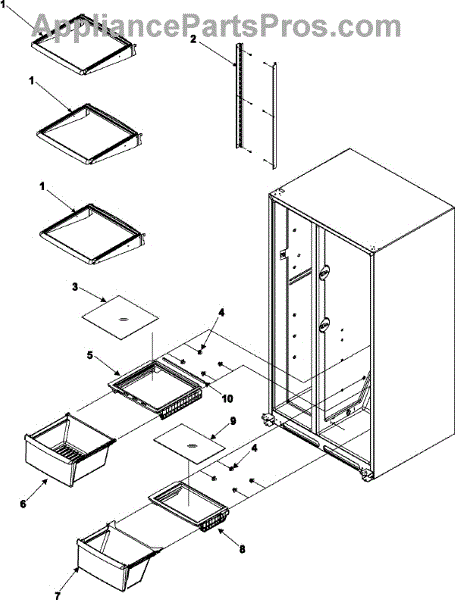 AppliancePartsPros.com

1
2
1
1
3
4
5
10
9
4
6
8
7