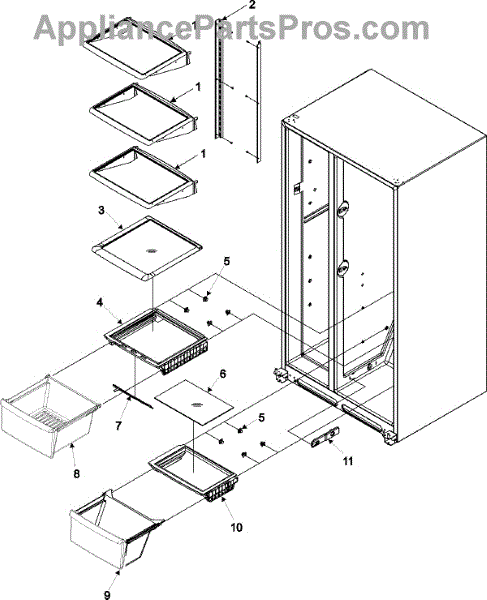 AppliancePartsPros.com

2
1
1
1
3
5
4
6
7
5
8
11
10
9