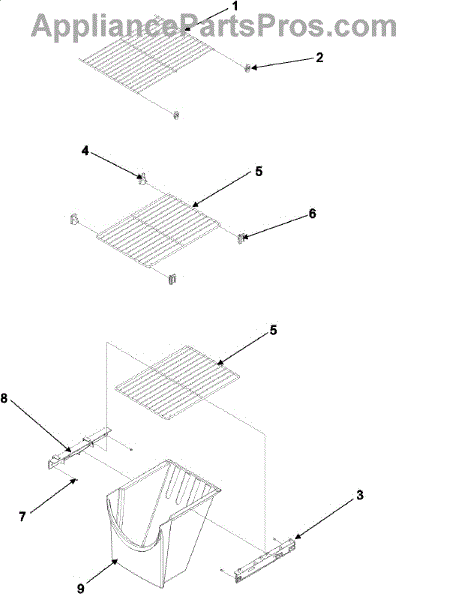 AppliancePartsPros.com

1
2
4
5
6
5
8
7
3
9