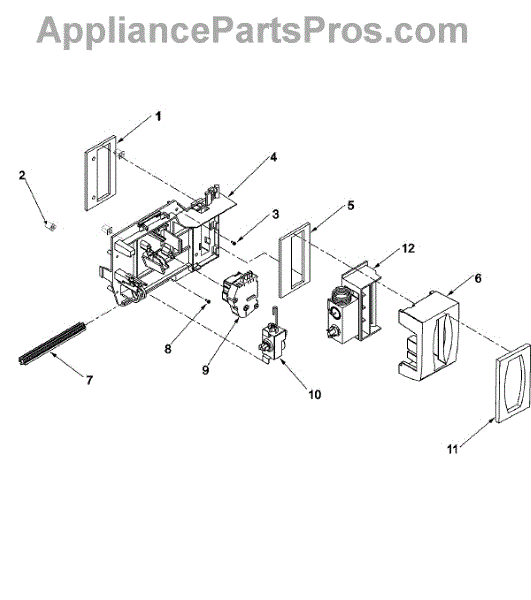 AppliancePartsPros.com

1
2
4
3
5
12
6
8
9
7
10
11