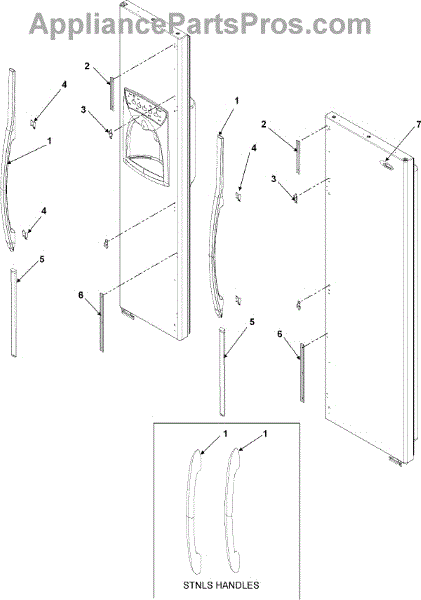 AppliancePartsPros.com

2
4
3
1
1
2
7
4
3
4
5
6
5
6
1
1
STNLS HANDLES