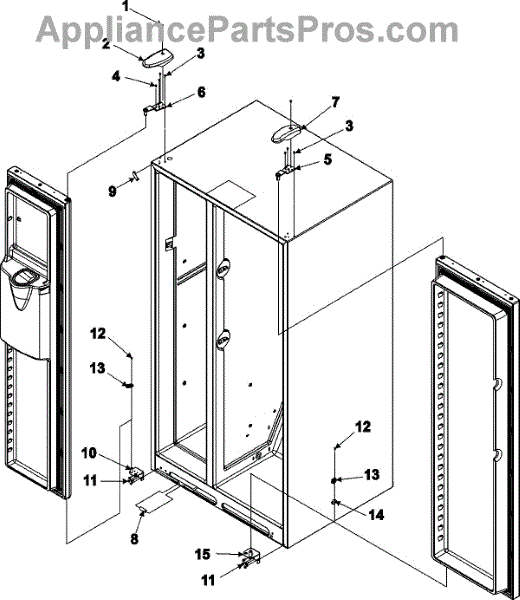 AppliancePartsPros.com

1
2
3
4
6
7
3
5
9
12
13
10
11
8
12
13
14
15
11