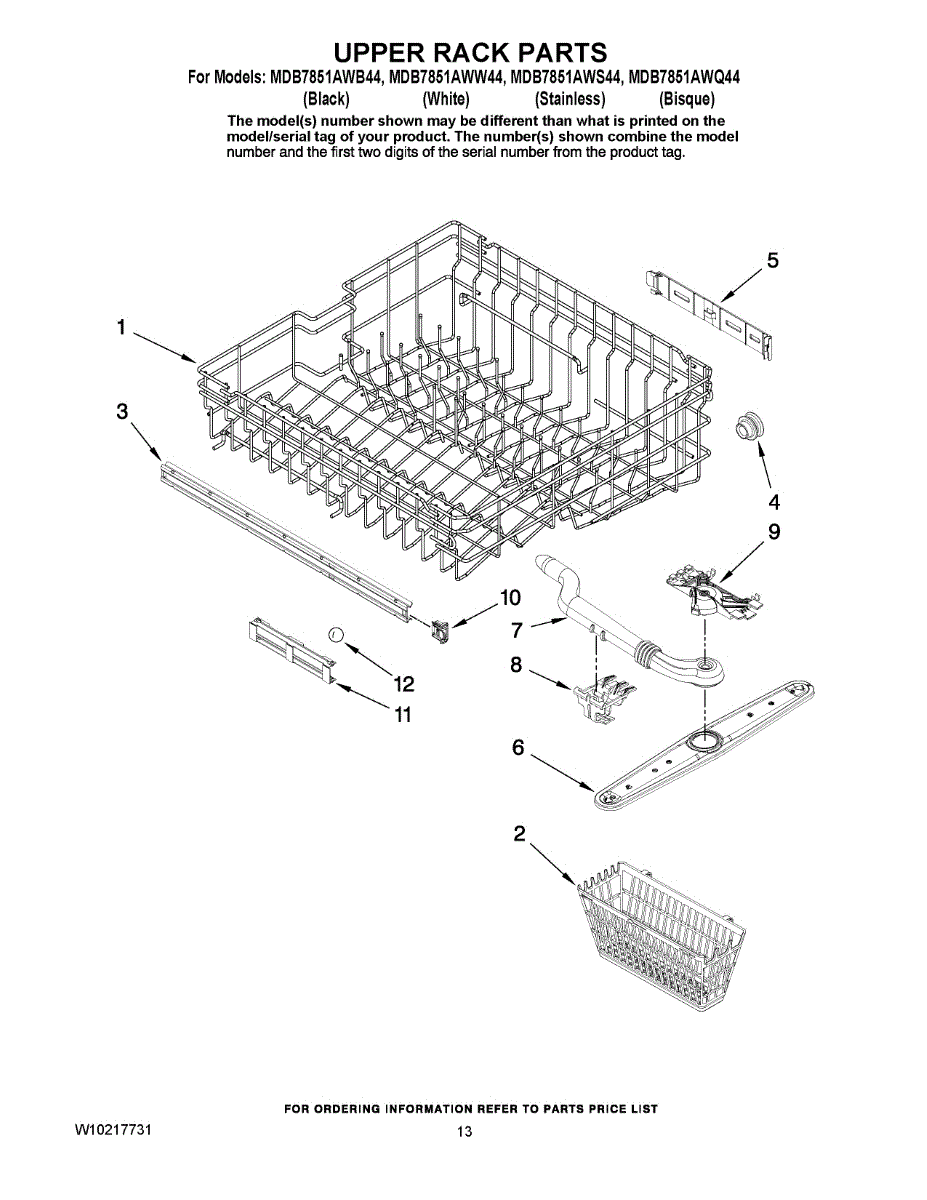 UPPER RACK PARTS

For Models: MDB7851AWB44, MDB7851AWW44, MDB7851AWS44, MDB7851AWQ44
(Black) (White) (Stainless) (Bisque)

The model(s) number shown may be different than what is printed on the model/serial tag of your product. The number(s) shown combine the model number and the first two digits of the serial number from the product tag.

5
1
3
4
9
10
7
8
12
11
6
2

FOR ORDERING INFORMATION REFER TO PARTS PRICE LIST

W10217731

13