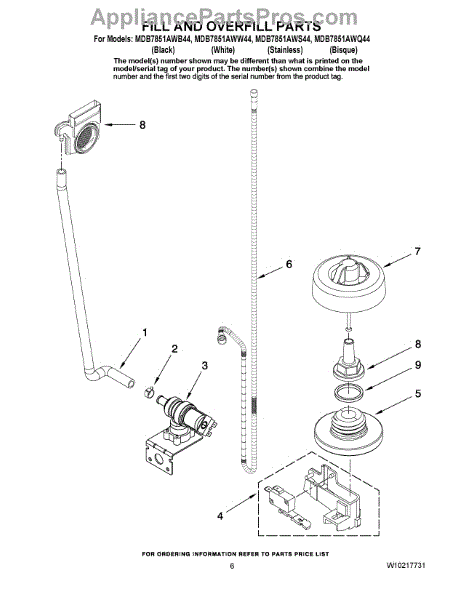 AppliancePartsPros.com

FILL AND OVERFILL PARTS

For Models: MDB7851AWB44, MDB7851AWW44, MDB7851AWS44, MDB7851AWQ44
(Black) (White) (Stainless) (Bisque)

The model(s) number shown may be different than what is printed on the model/serial tag of your product. The number(s) shown combine the model number and the first two digits of the serial number from the product tag.

8

6

7

1

2

3

8

9

5

4

FOR ORDERING INFORMATION REFER TO PARTS PRICE LIST

6

W10217731