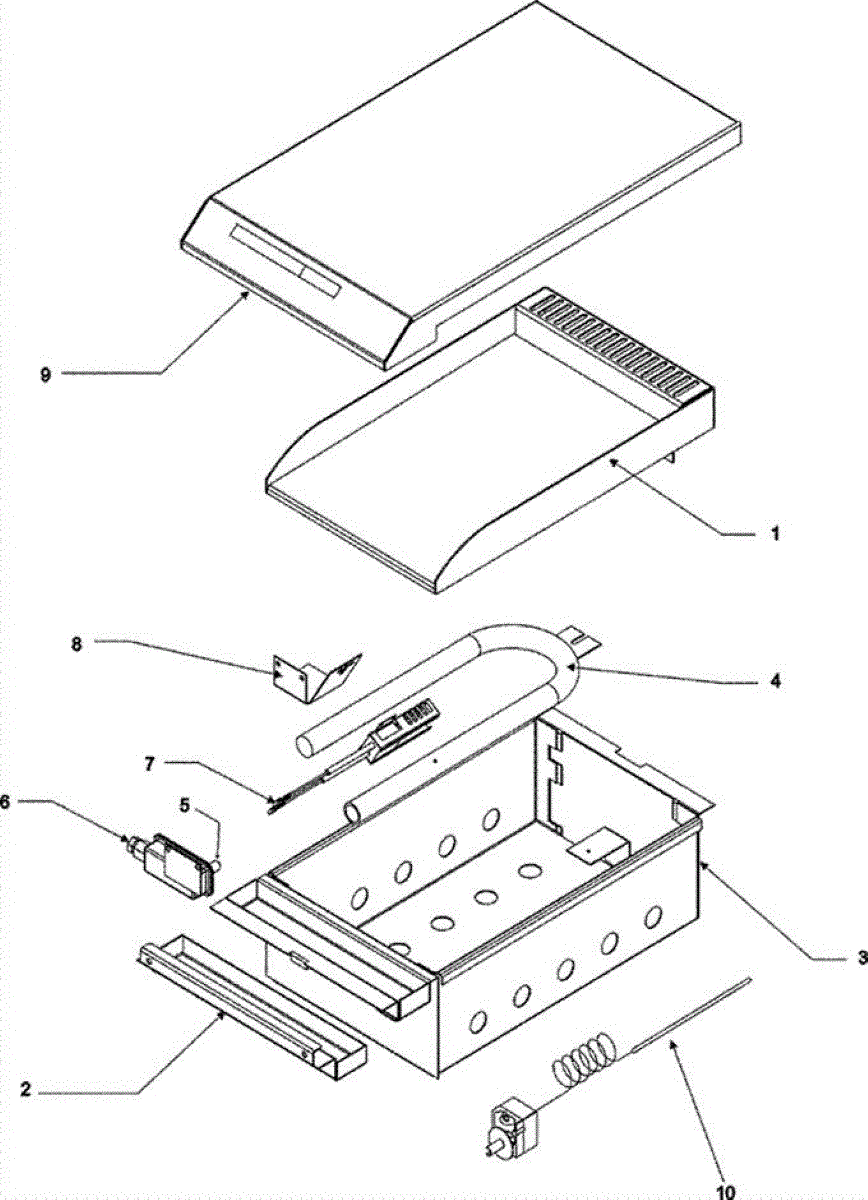 9
1
8
4
7
6
5
3
2
10