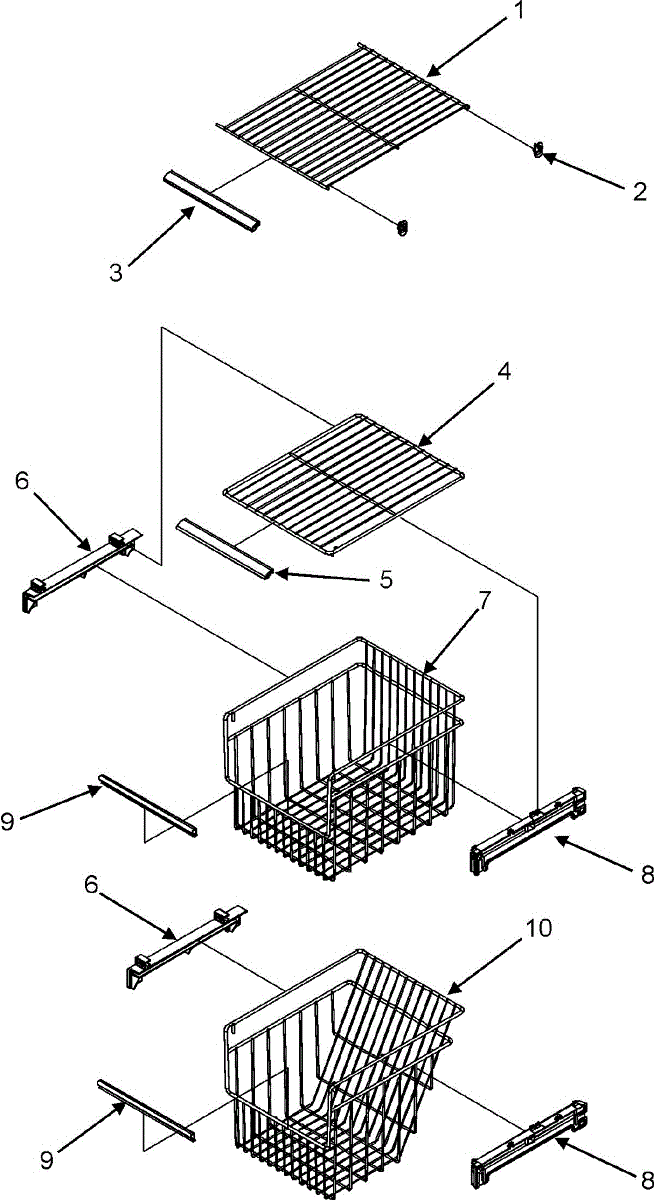 1
2
3
4
6
5
7
9
8
6
10
9
8