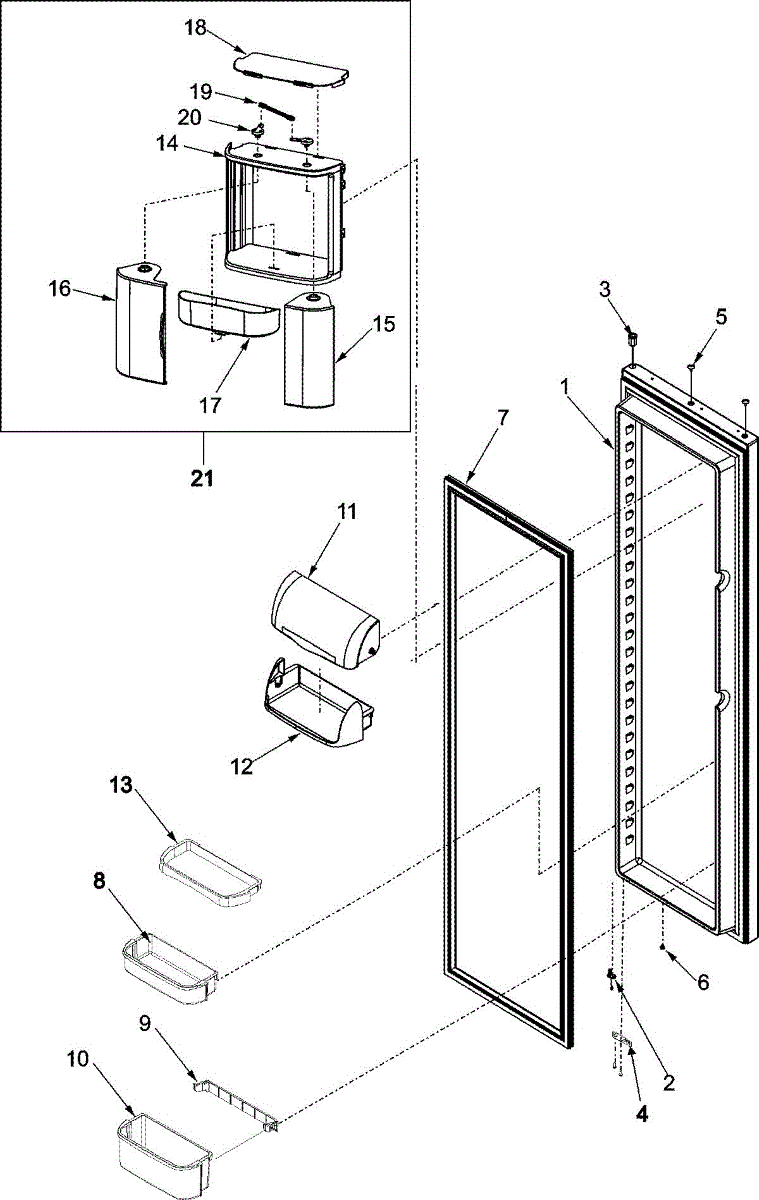 18
19
20
14
16
15
17
21
3
5
1
7
11
12
13
8
9
10
6
2
4