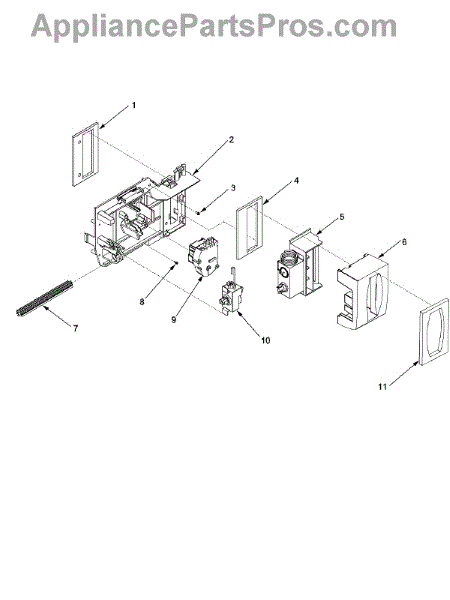 AppliancePartsPros.com

1
2
3
4
5
6
8
9
7
10
11