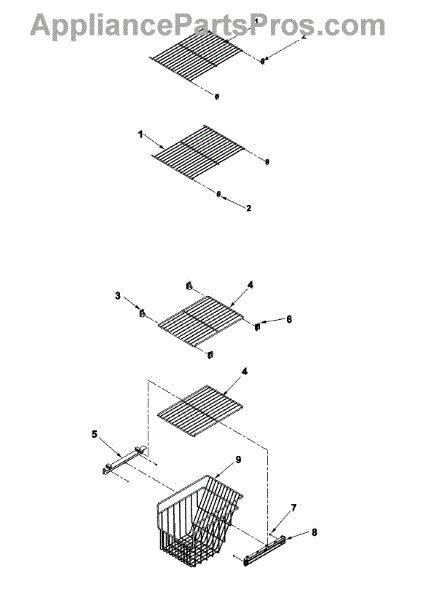 AppliancePartsPros.com

1
2
1
2
3
4
6
4
5
9
7
8