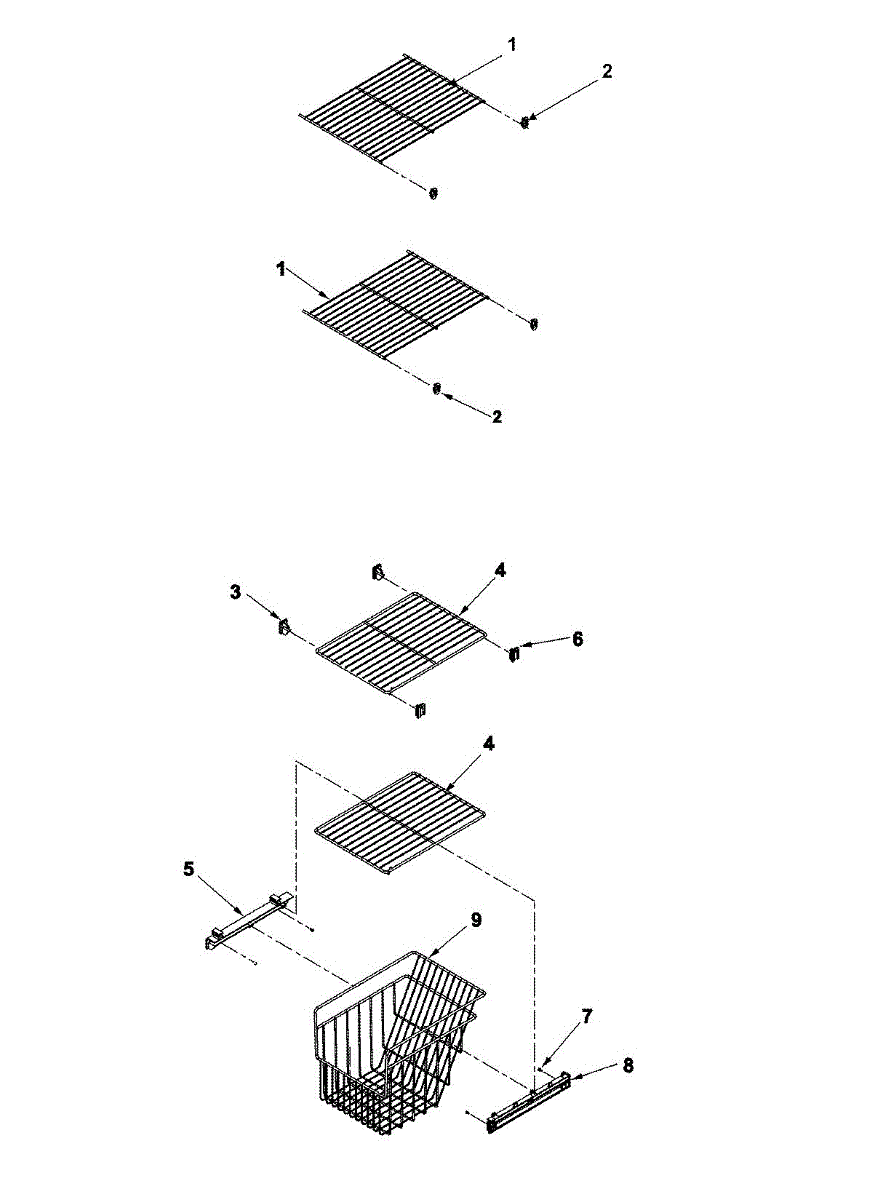 1
2
1
2
3
4
6
4
5
9
7
8